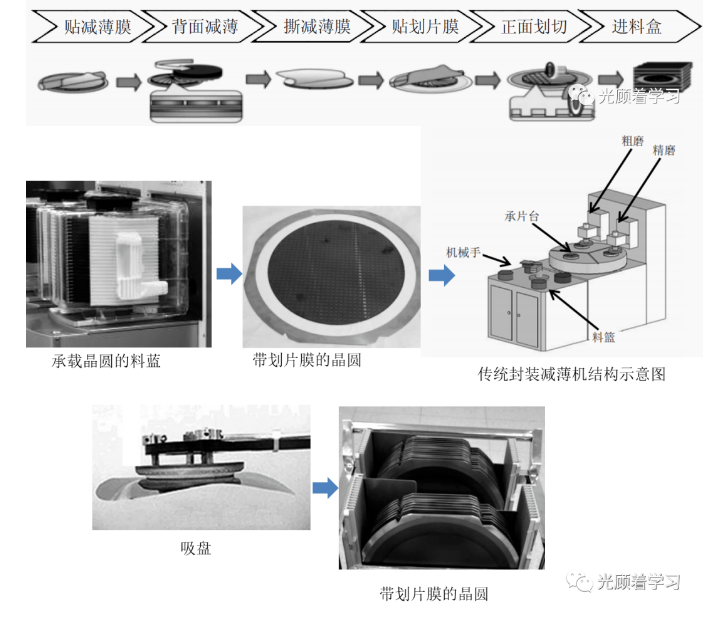 贴减薄膜 背面减薄 撕减薄膜 贴划片膜 正面划切 进料盒

光顾着学习

粗磨
精磨
承片台
机械手
料篮

承载晶圆的料蓝

带划片膜的晶圆

传统封装减薄机结构示意图

吸盘

带划片膜的晶圆

光顾着学习